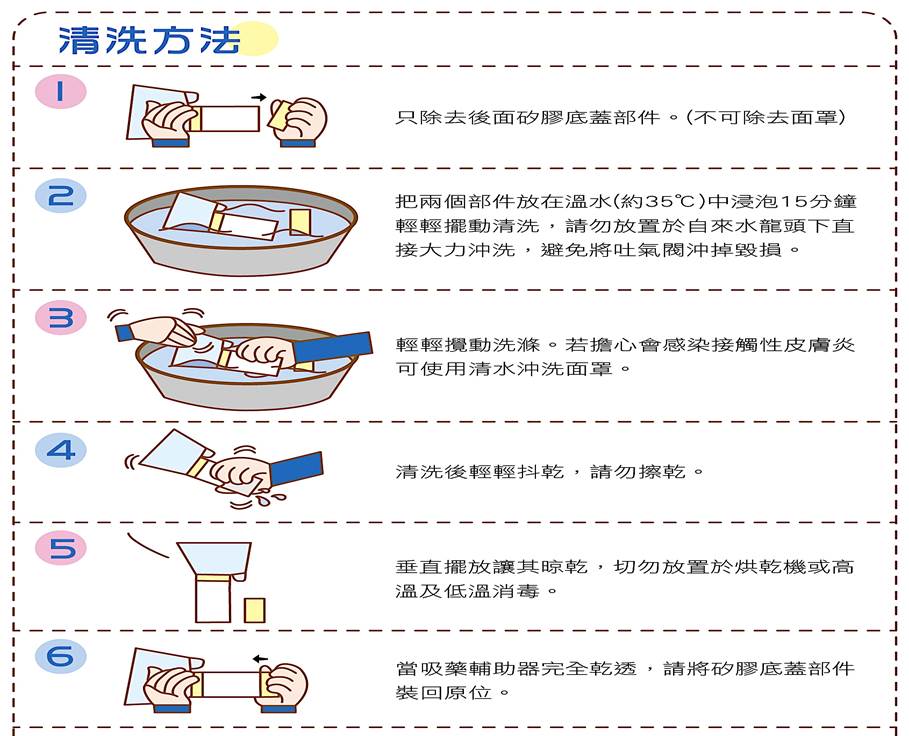 清洗方法

1

只除去後面矽膠底蓋部件。(不可除去面罩)

2

把兩個部件放在溫水(約35℃)中浸泡15分鐘輕輕擺動清洗，請勿放置於自來水龍頭下直接大力沖洗，避免將吐氣閥沖掉毀損。

3

輕輕攪動洗滌。若擔心會感染接觸性皮膚炎可使用清水沖洗面罩。

4

清洗後輕輕抖乾，請勿擦乾。

5

垂直擺放讓其晾乾，切勿放置於烘乾機或高溫及低溫消毒。

6

當吸藥輔助器完全乾透，請將矽膠底蓋部件裝回原位。