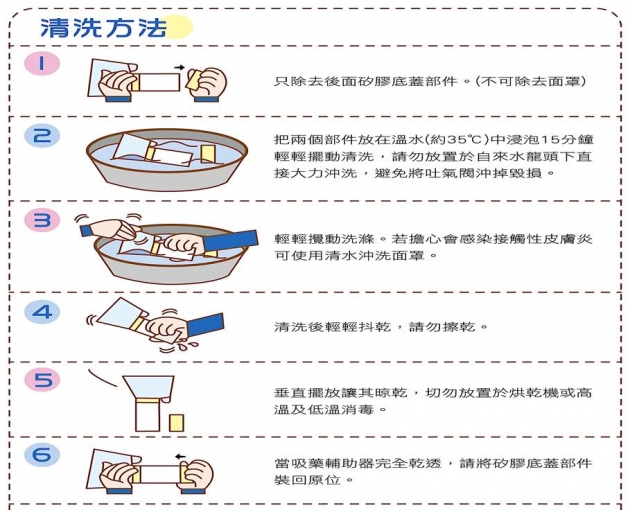 清洗方法

1
只除去後面矽膠底蓋部件。(不可除去面罩)

2
把兩個部件放在溫水(約35℃)中浸泡15分鐘輕輕擺動清洗，請勿放置於自來水龍頭下直接大力沖洗，避免將吐氣閥沖掉毀損。

3
輕輕攪動洗滌。若擔心會感染接觸性皮膚炎可使用清水沖洗面罩。

4
清洗後輕輕抖乾，請勿擦乾。

5
垂直擺放讓其晾乾，切勿放置於烘乾機或高溫及低溫消毒。

6
當吸藥輔助器完全乾透，請將矽膠底蓋部件裝回原位。